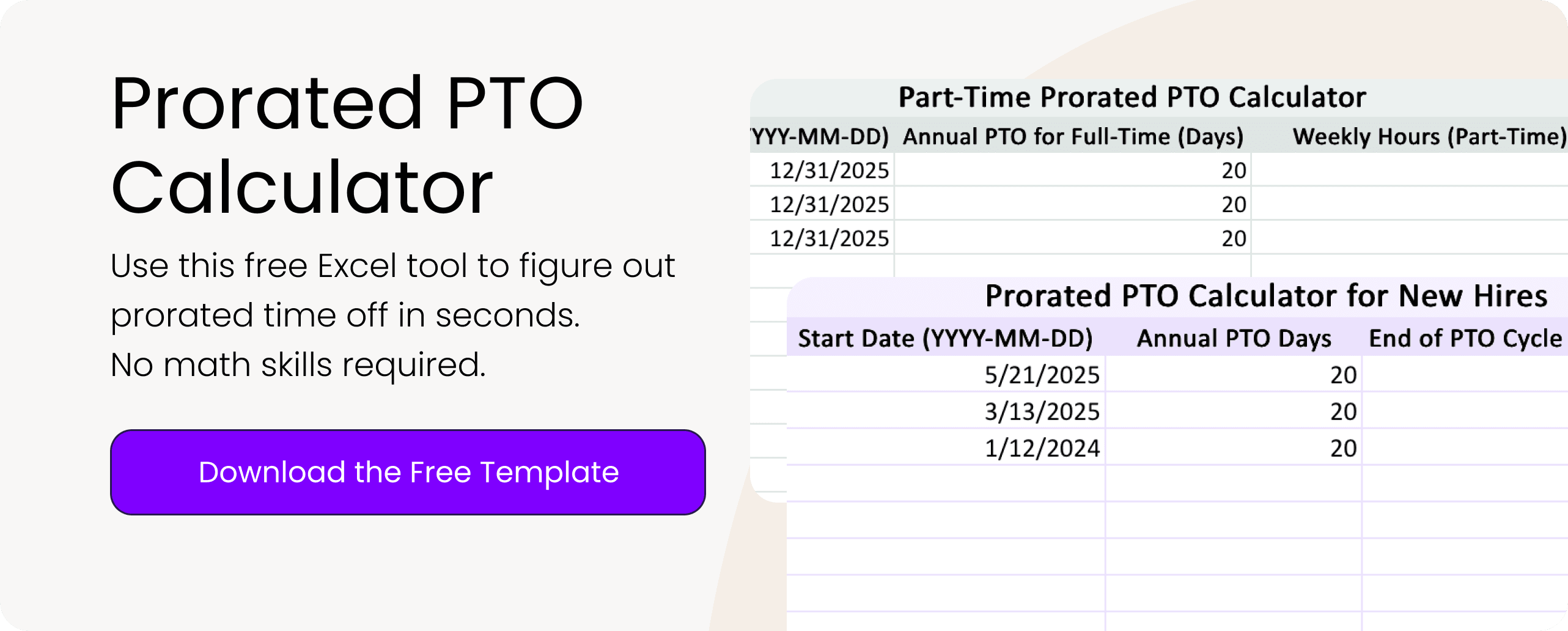 Prorated PTO Calculator

Use this free Excel tool to figure out prorated time off in seconds. No math skills required.

Download the Free Template

Part-Time Prorated PTO Calculator

| YYY-MM-DD) | Annual PTO for Full-Time (Days) | Weekly Hours (Part-Time) |
|---|---|---|
| 12/31/2025 | 20 | |
| 12/31/2025 | 20 | |
| 12/31/2025 | 20 | |

Prorated PTO Calculator for New Hires

| Start Date (YYYY-MM-DD) | Annual PTO Days | End of PTO Cycle |
|---|---|---|
| 5/21/2025 | 20 | |
| 3/13/2025 | 20 | |
| 1/12/2024 | 20 | |