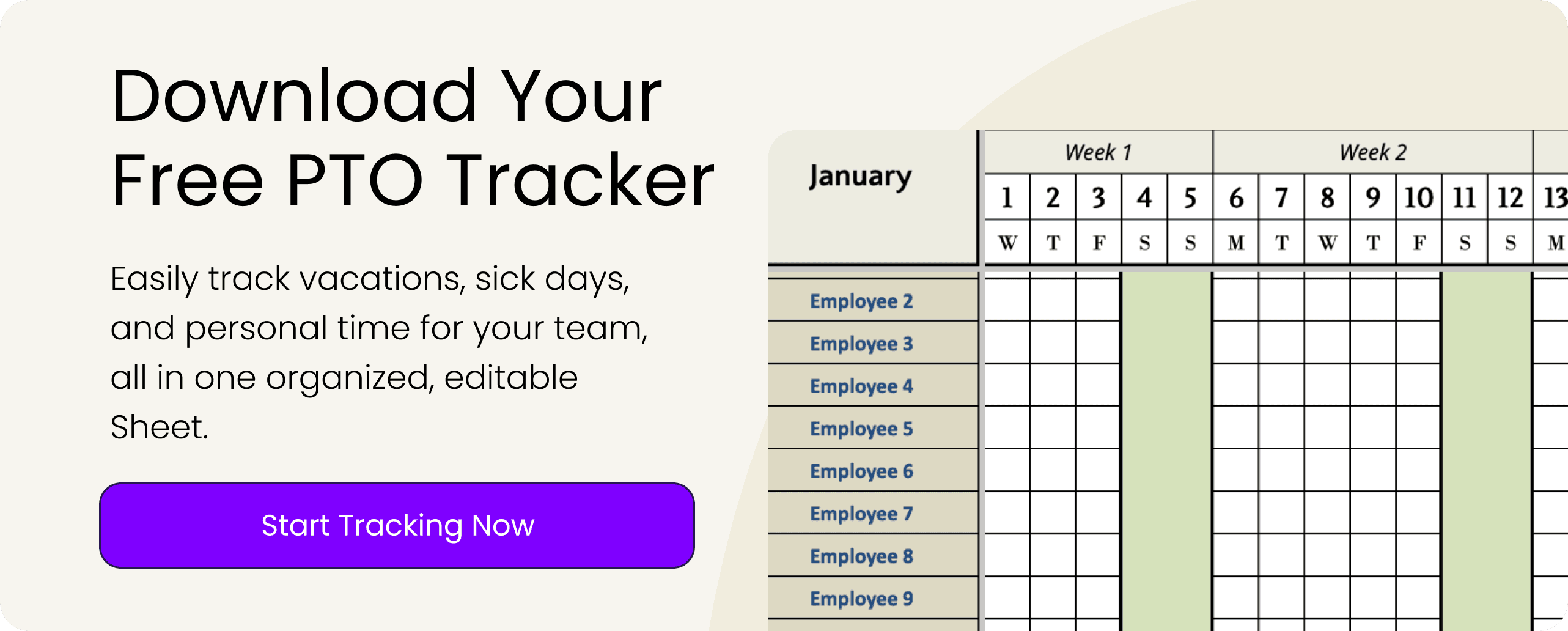 Download Your Free PTO Tracker

Easily track vacations, sick days, and personal time for your team, all in one organized, editable Sheet.

Start Tracking Now

| January | Week 1 | | | | | Week 2 | | | | | | | |
|---|---|---|---|---|---|---|---|---|---|---|---|---|---|
| | 1 | 2 | 3 | 4 | 5 | 6 | 7 | 8 | 9 | 10 | 11 | 12 | 13 |
| | W | T | F | S | S | M | T | W | T | F | S | S | M |
| Employee 2 | | | | | | | | | | | | | |
| Employee 3 | | | | | | | | | | | | | |
| Employee 4 | | | | | | | | | | | | | |
| Employee 5 | | | | | | | | | | | | | |
| Employee 6 | | | | | | | | | | | | | |
| Employee 7 | | | | | | | | | | | | | |
| Employee 8 | | | | | | | | | | | | | |
| Employee 9 | | | | | | | | | | | | | |